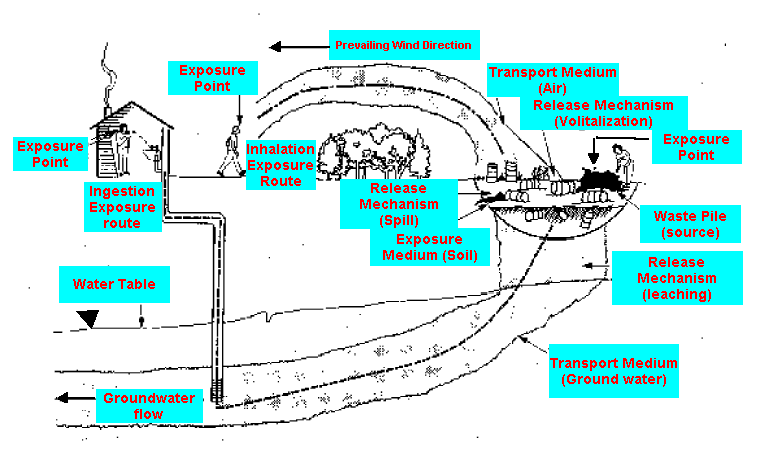 Prevailing Wind Direction

Exposure Point

Transport Medium (Air)

Release Mechanism (Volitalization)

Exposure Point

Exposure Point

Inhalation Exposure Route

Ingestion Exposure route

Release Mechanism (Spill)

Exposure Medium (Soil)

Waste Pile (source)

Release Mechanism (leaching)

Water Table

Transport Medium (Ground water)

Groundwater flow